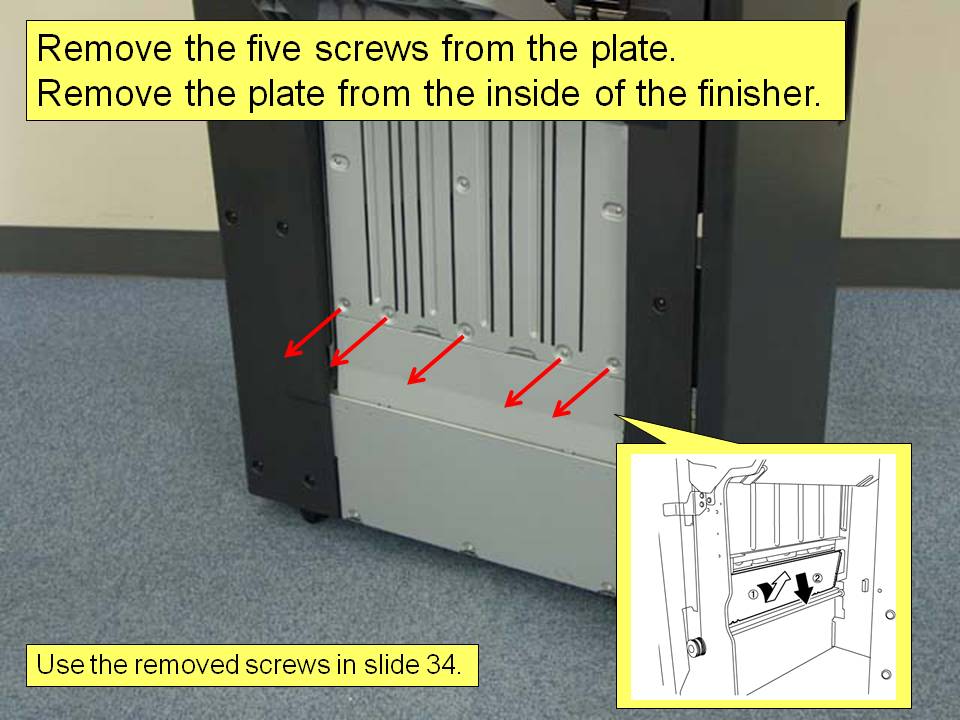 Remove the five screws from the plate.
Remove the plate from the inside of the finisher.

①
②

Use the removed screws in slide 34.